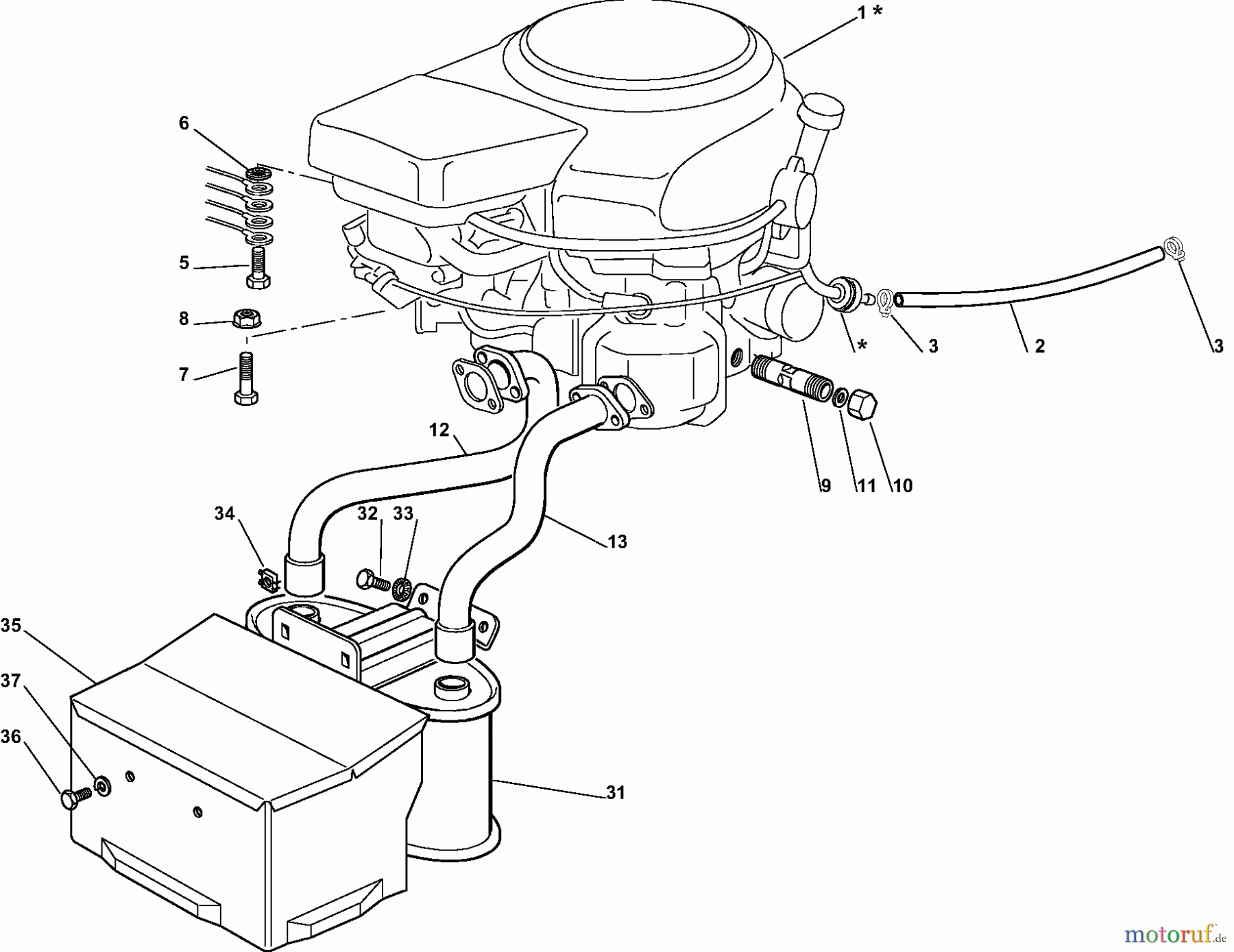 1 *
6
5
8
7
*
3
2
3
12
9
11
10
34
32
33
13
35
37
36
31
motoruf.de