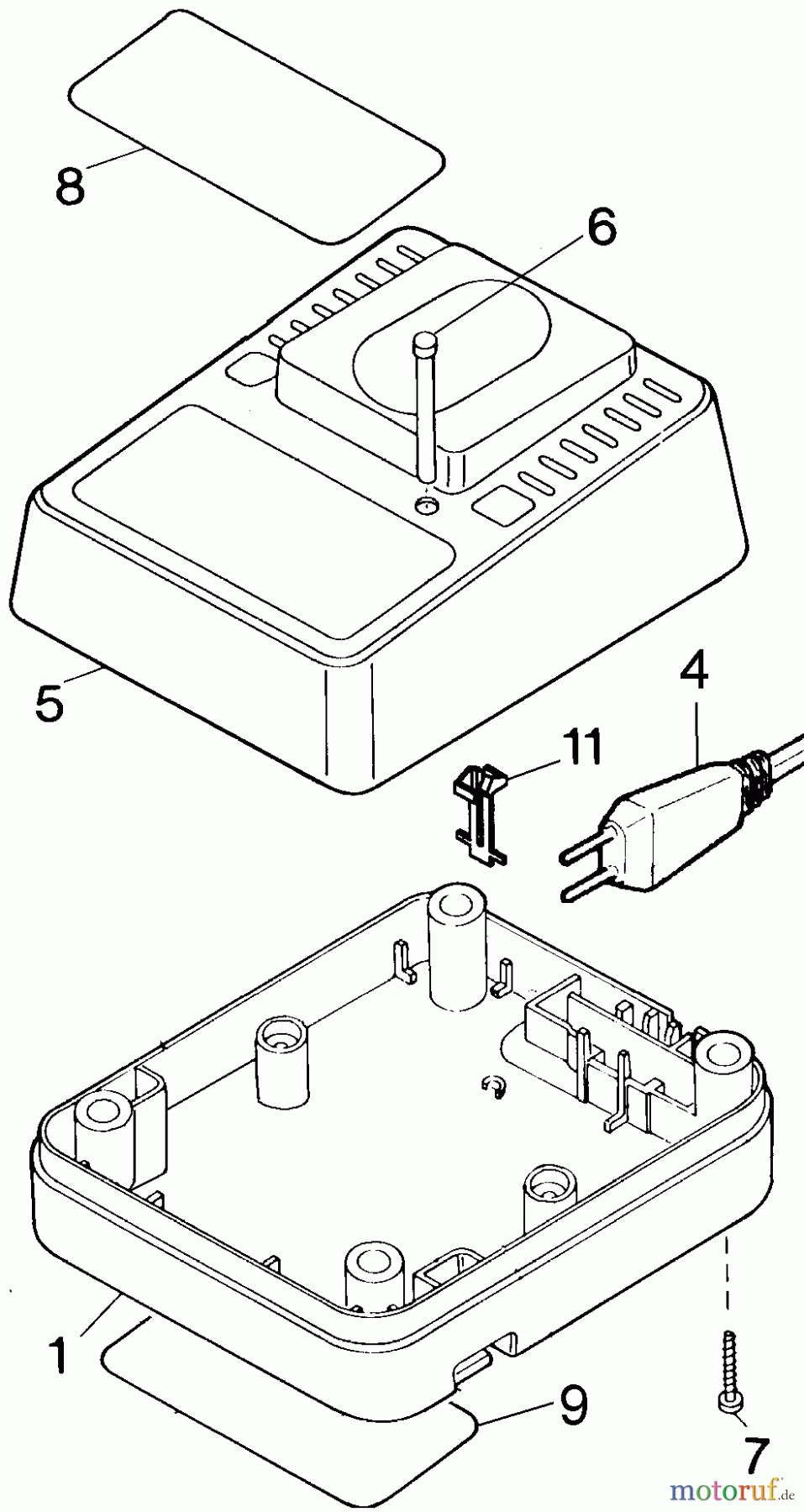 8
6
5
4
11
1
9
7
motoruf.de