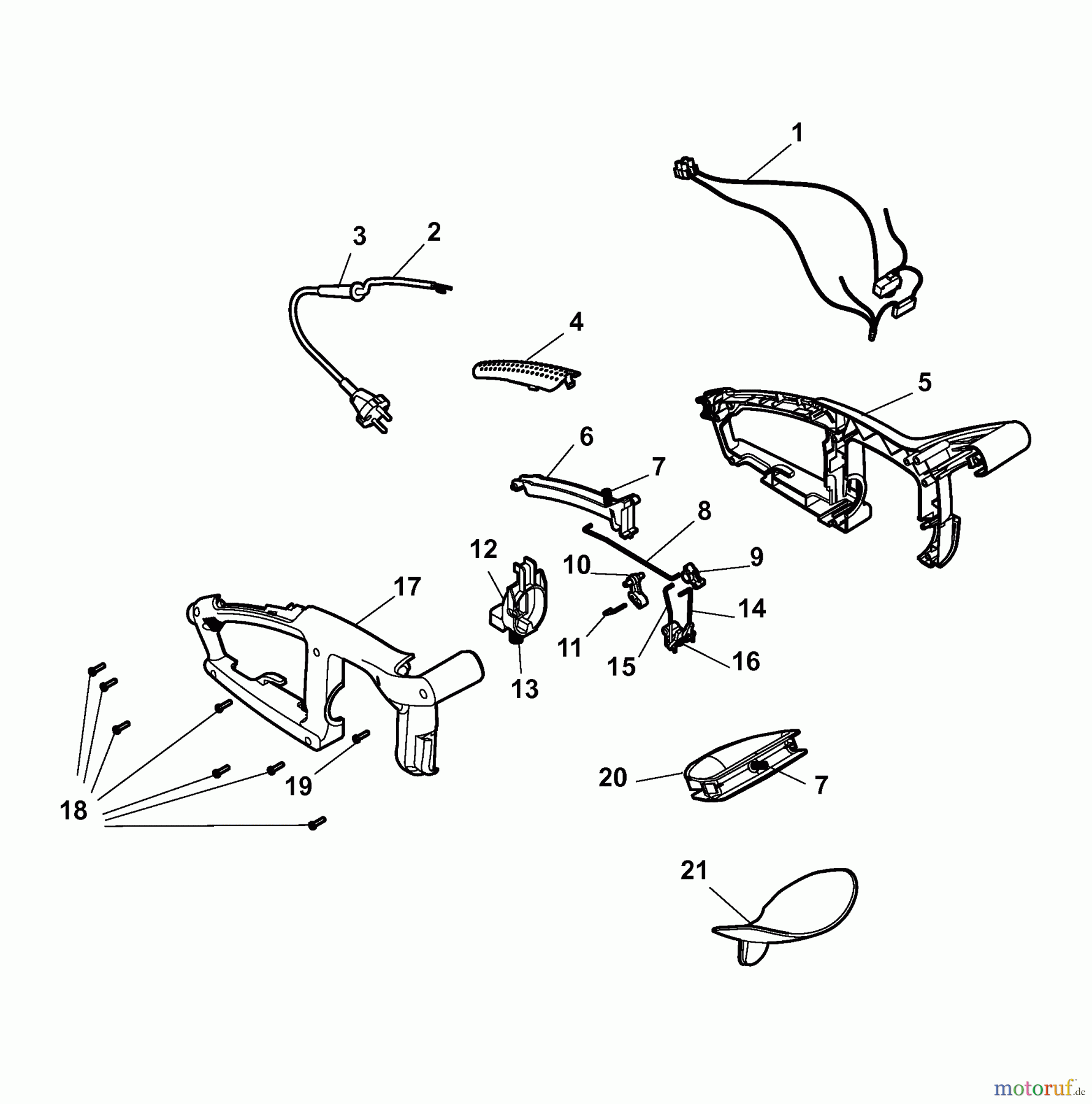 1

3
2

4

5

6
7

8

12
10
9

17
14

11
15
16
13

18
19

20
7

21

motoruf.de