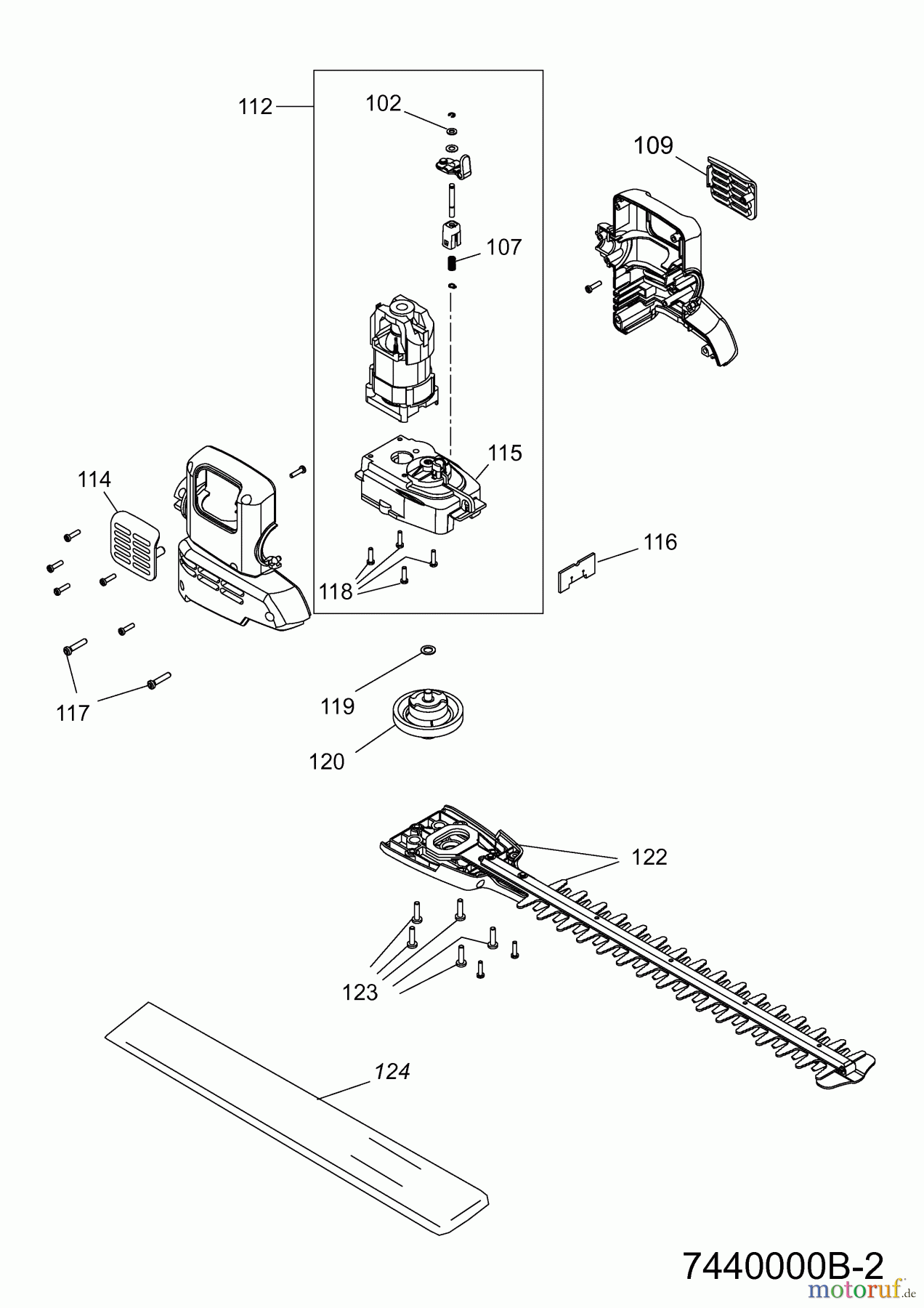 112
102
109
107
115
114
116
118
117
119
120
122
123
124
7440000B-2
motoruf.de