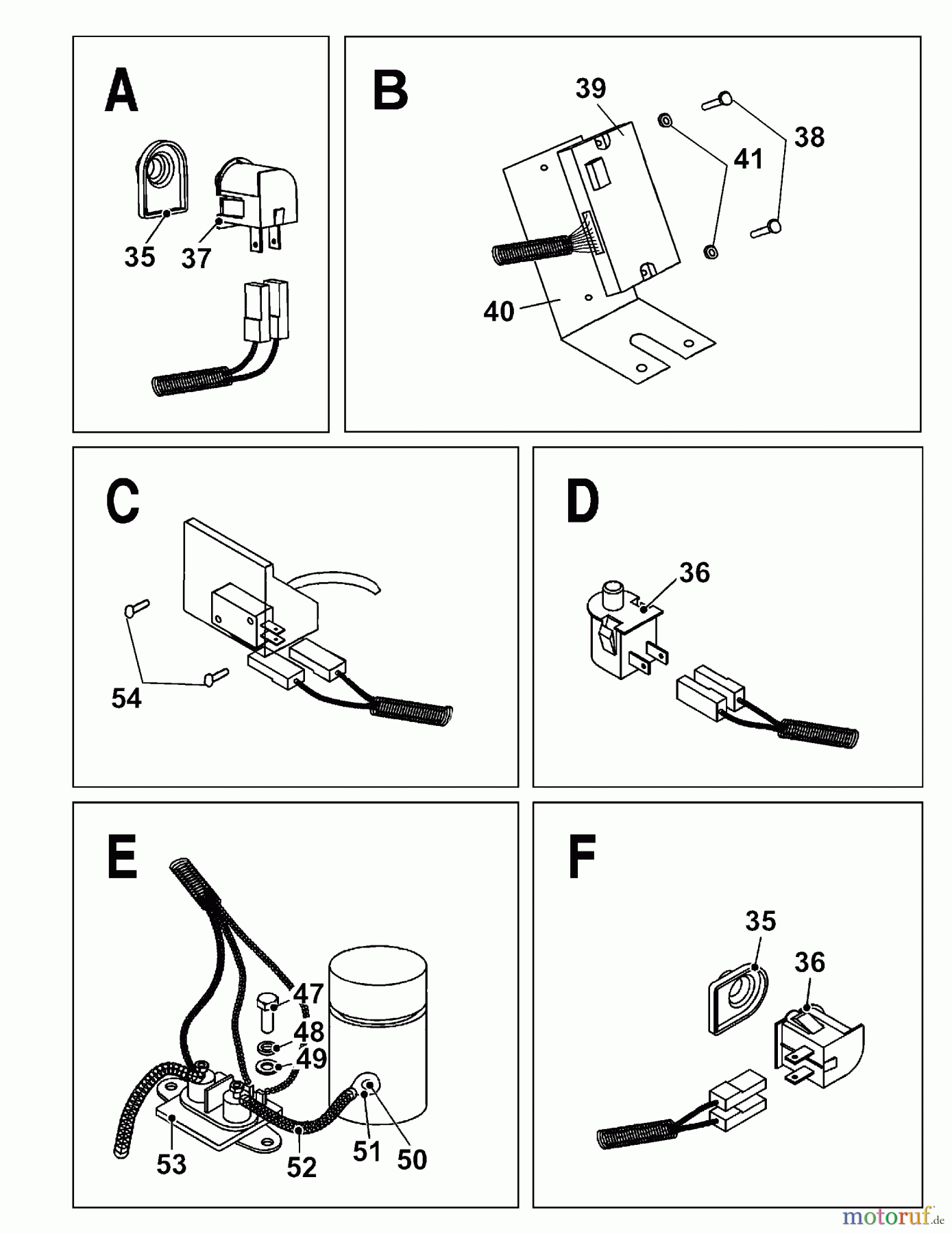 A

35 37

B

39 41 38

40

C

54

D

36

E

47 48 49

53 52 51 50

F

35 36

motoruf.de