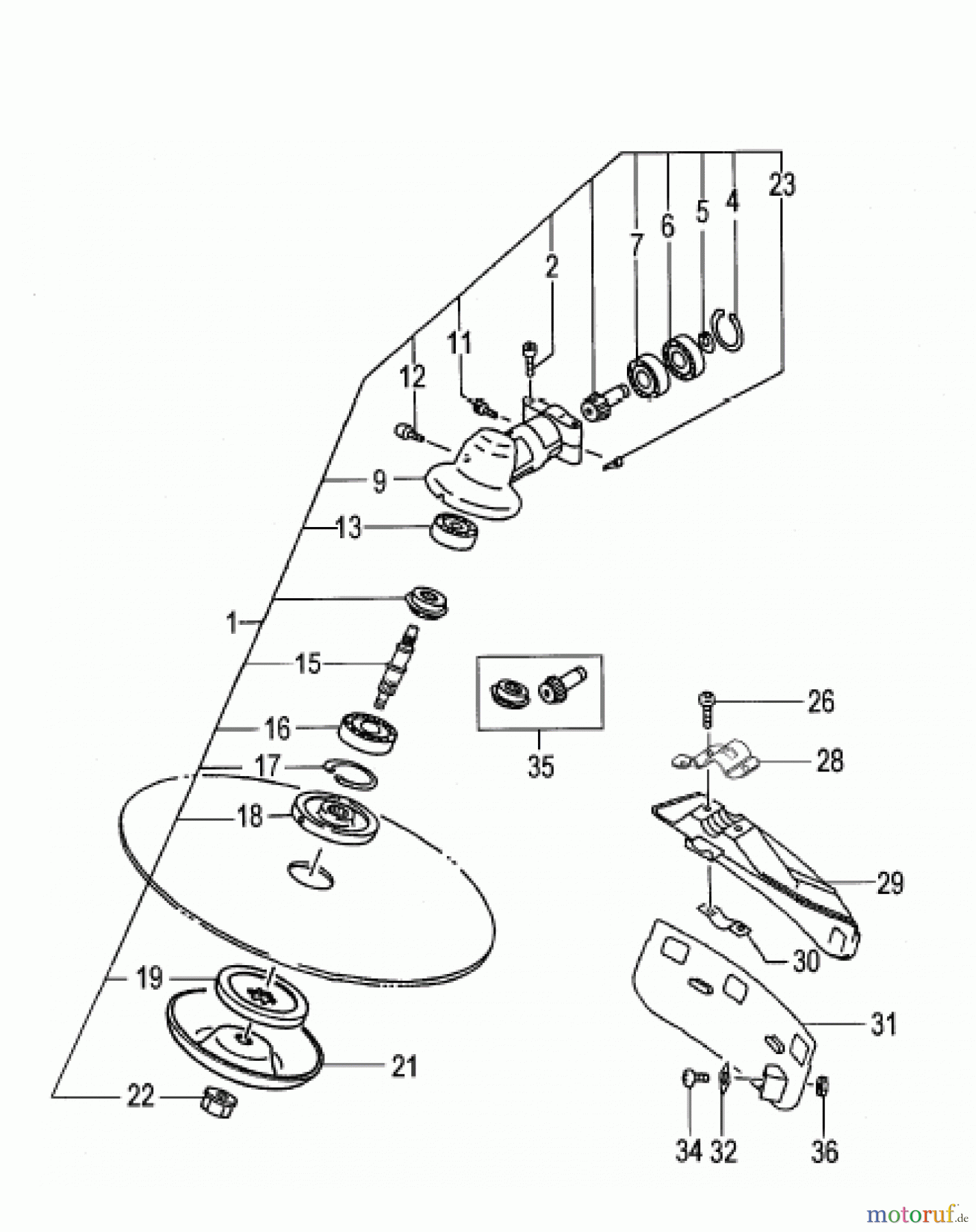 23
4
5
6
7
2
11
12
9
13
1
15
16
17
18
19
21
22
35
26
28
29
30
31
34
32
36
motoruf.de