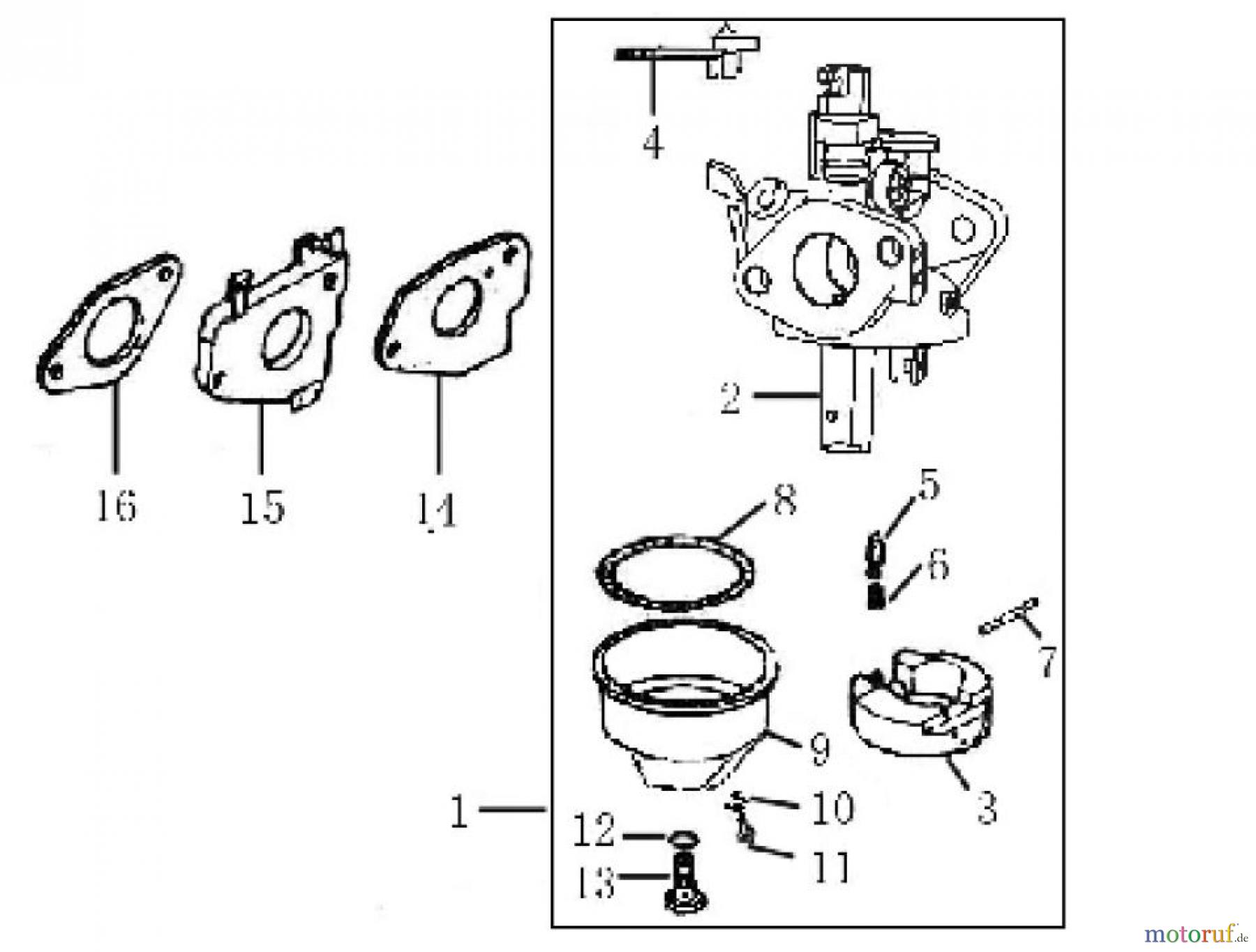 4
2
16
15
14
8
5
6
7
9
3
1
10
12
11
13
motoruf.de